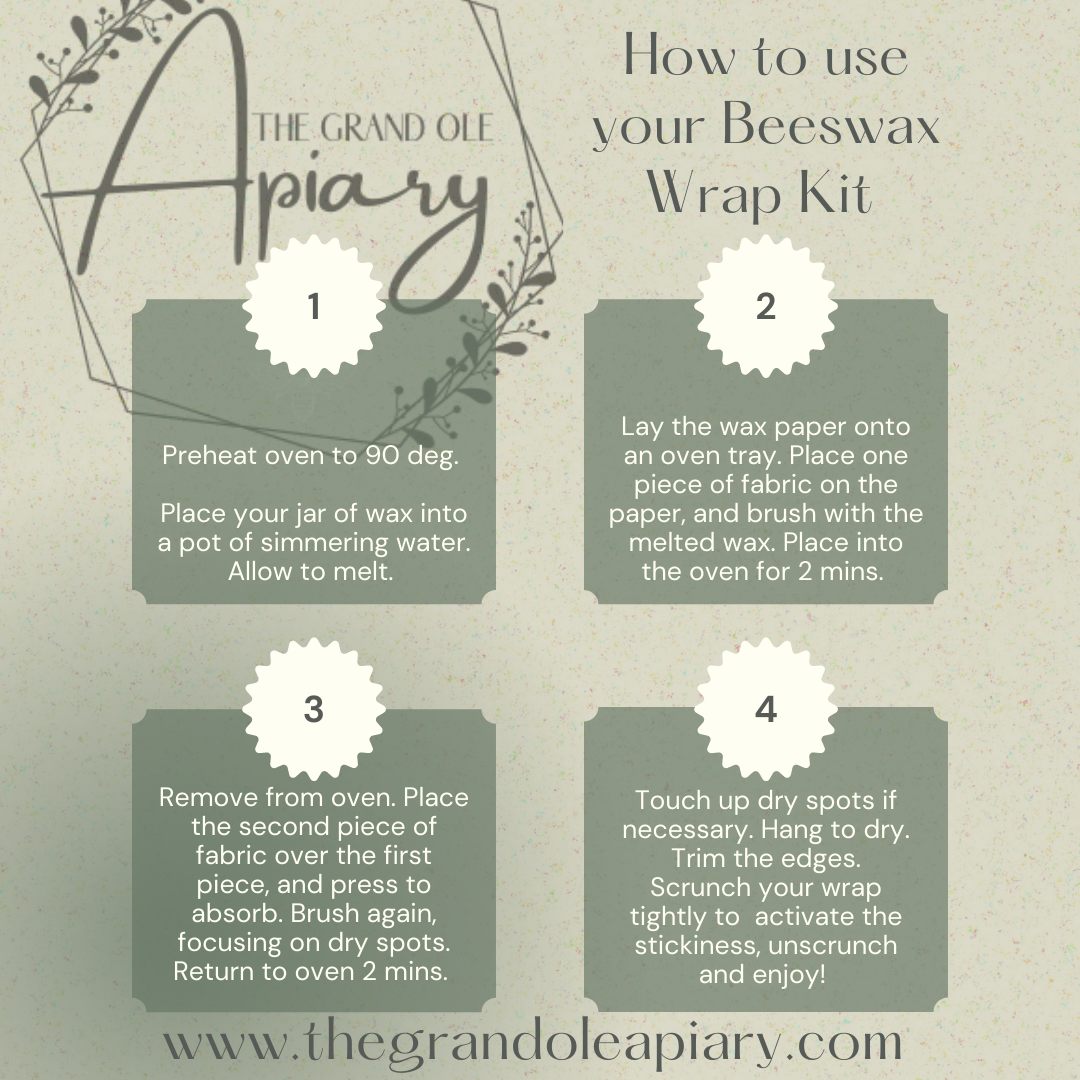 THE GRAND OLE
Apiary

How to use your Beeswax Wrap Kit

1

Preheat oven to 90 deg.

Place your jar of wax into a pot of simmering water. Allow to melt.

2

Lay the wax paper onto an oven tray. Place one piece of fabric on the paper, and brush with the melted wax. Place into the oven for 2 mins.

3

Remove from oven. Place the second piece of fabric over the first piece, and press to absorb. Brush again, focusing on dry spots. Return to oven 2 mins.

4

Touch up dry spots if necessary. Hang to dry. Trim the edges. Scrunch your wrap tightly to activate the stickiness, unscrunch and enjoy!

www.thegrandoleapiary.com