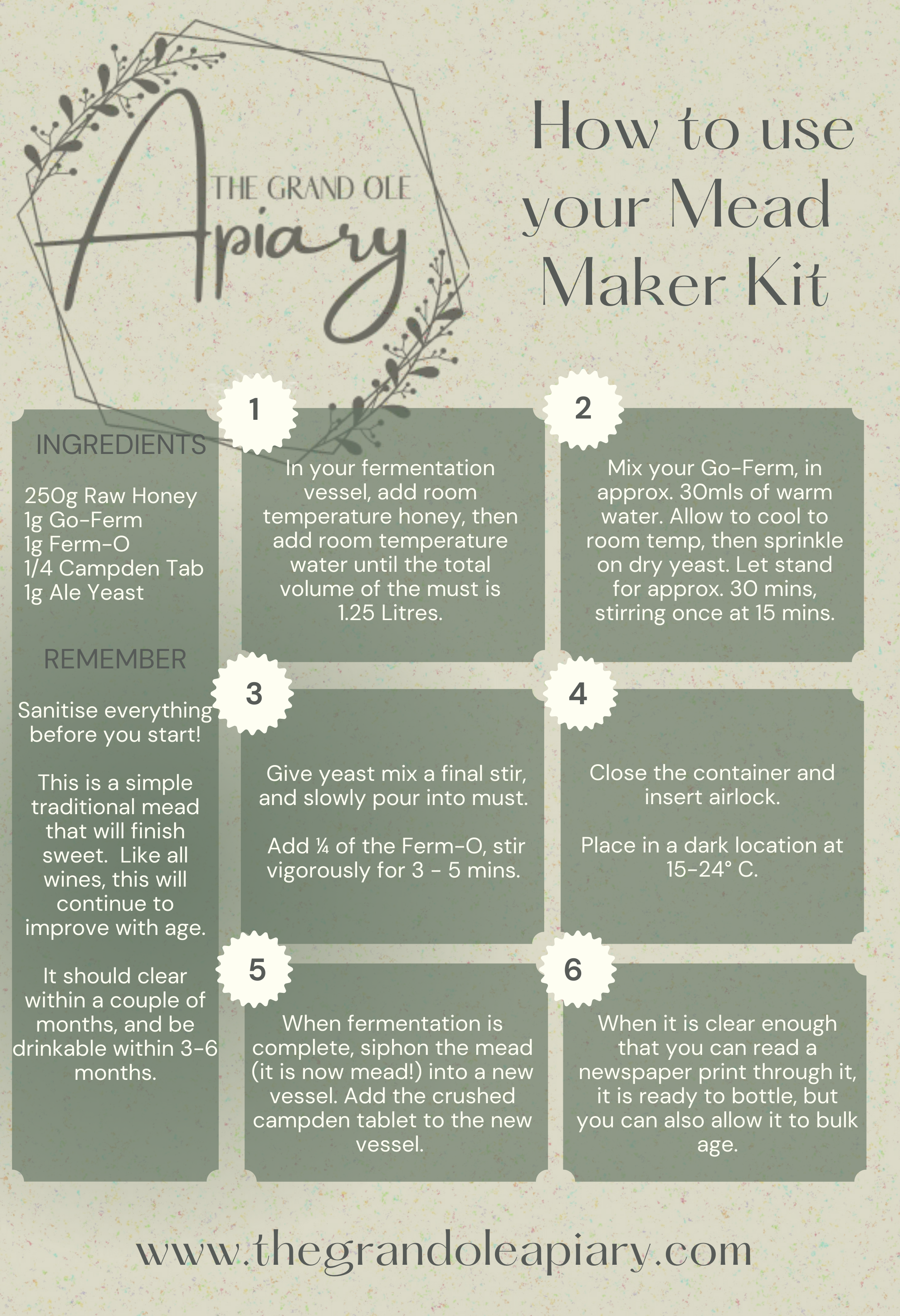 THE GRAND OLE
Apiary

How to use your Mead Maker Kit

INGREDIENTS

250g Raw Honey
1g Go-Ferm
1g Ferm-O
1/4 Campden Tab
1g Ale Yeast

REMEMBER

Sanitise everything before you start!

This is a simple traditional mead that will finish sweet. Like all wines, this will continue to improve with age.

It should clear within a couple of months, and be drinkable within 3-6 months.

1

In your fermentation vessel, add room temperature honey, then add room temperature water until the total volume of the must is 1.25 Litres.

2

Mix your Go-Ferm, in approx. 30mls of warm water. Allow to cool to room temp, then sprinkle on dry yeast. Let stand for approx. 30 mins, stirring once at 15 mins.

3

Give yeast mix a final stir, and slowly pour into must.

Add ¼ of the Ferm-O, stir vigorously for 3 - 5 mins.

4

Close the container and insert airlock.

Place in a dark location at 15-24° C.

5

When fermentation is complete, siphon the mead (it is now mead!) into a new vessel. Add the crushed campden tablet to the new vessel.

6

When it is clear enough that you can read a newspaper print through it, it is ready to bottle, but you can also allow it to bulk age.

www.thegrandoleapiary.com